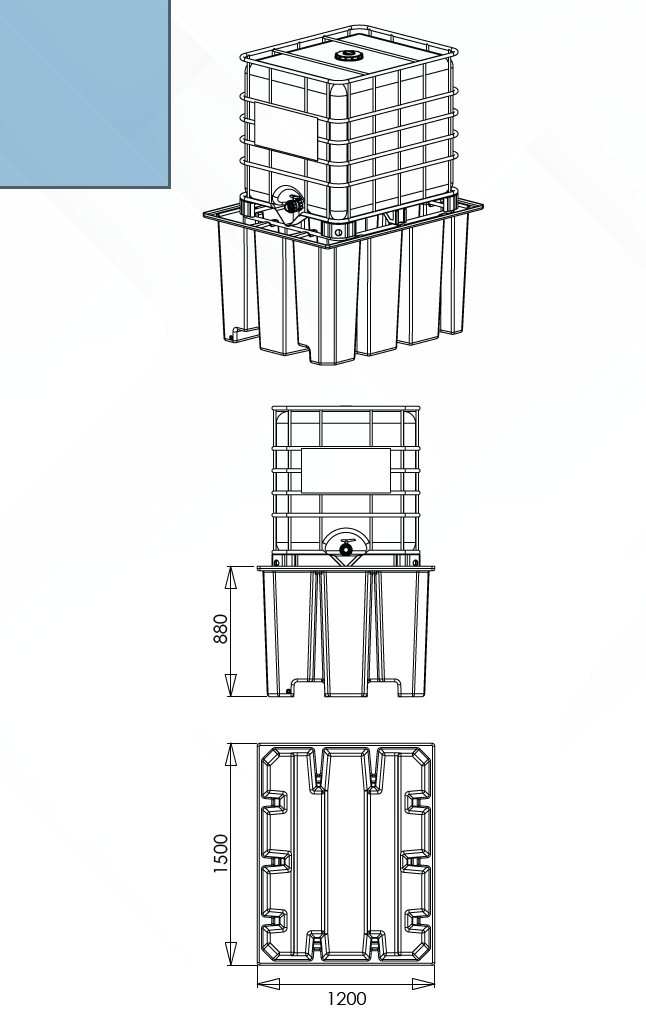 880

1500

1200