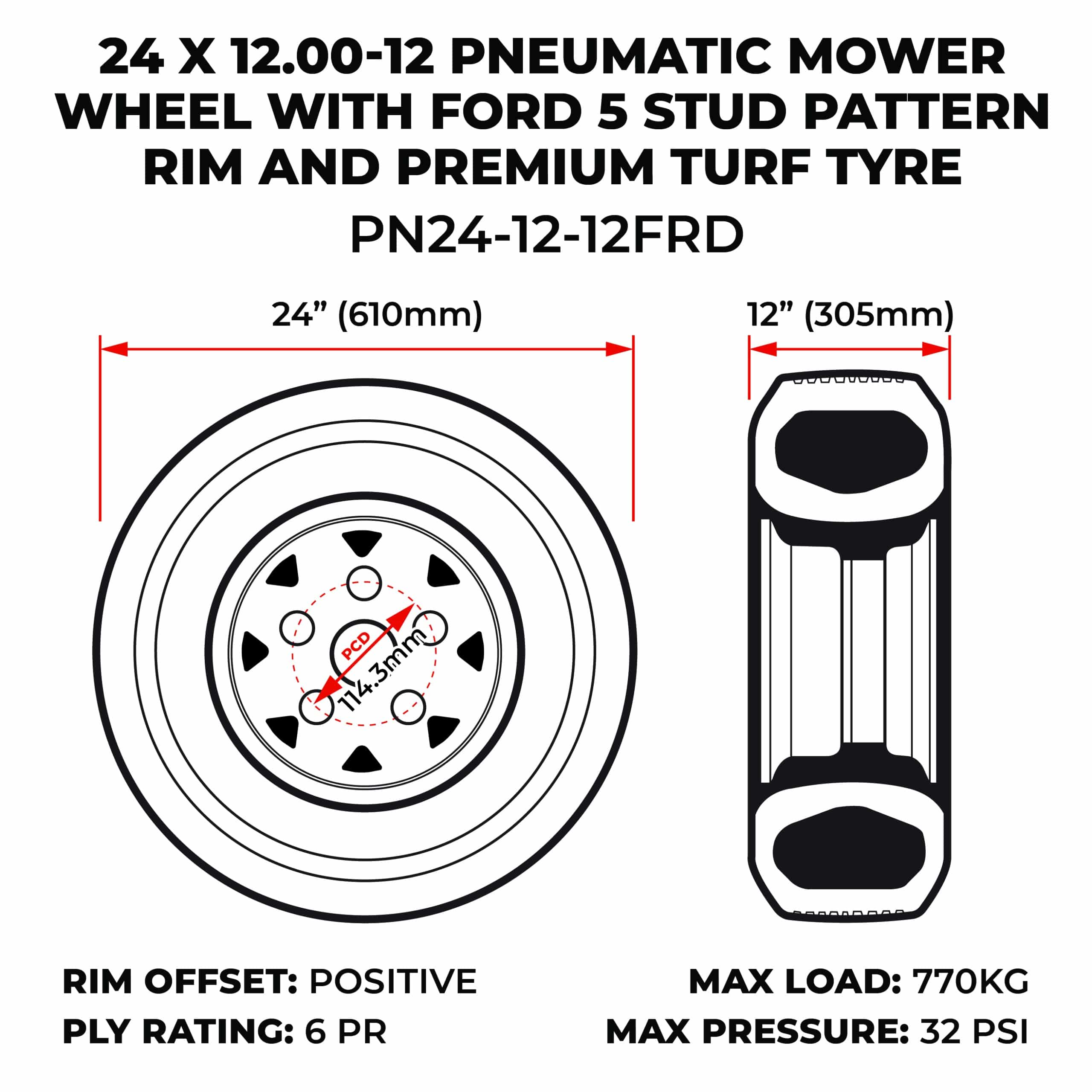 24 X 12.00-12 PNEUMATIC MOWER WHEEL WITH FORD 5 STUD PATTERN RIM AND PREMIUM TURF TYRE

PN24-12-12FRD

24” (610mm)

12” (305mm)

PCD

114.3mm

RIM OFFSET: POSITIVE

PLY RATING: 6 PR

MAX LOAD: 770KG

MAX PRESSURE: 32 PSI